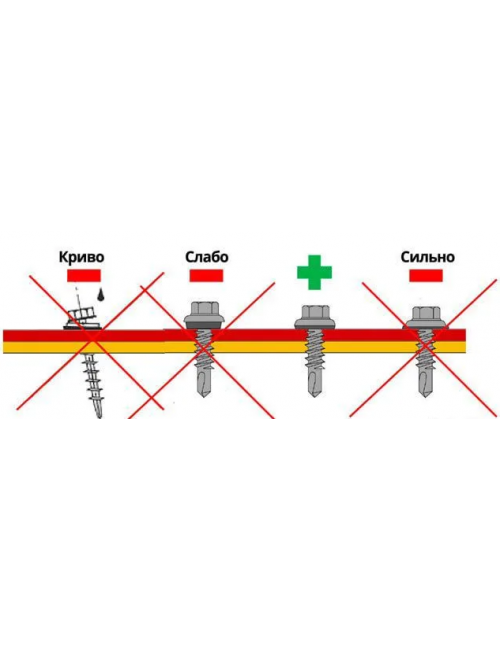 Криво

Слабо

Сильно